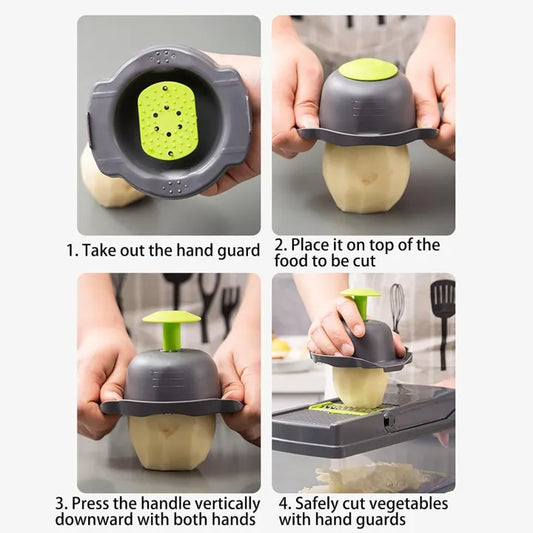 1. Take out the hand guard

2. Place it on top of the food to be cut

3. Press the handle vertically downward with both hands

4. Safely cut vegetables with hand guards