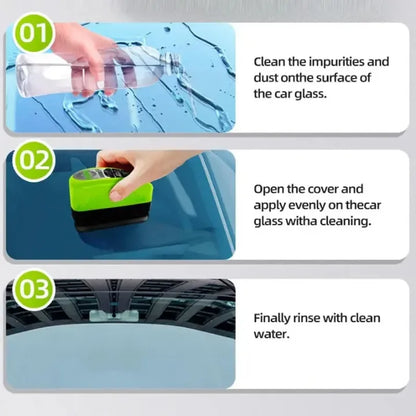 01

Clean the impurities and dust onthe surface of the car glass.

02

Open the cover and apply evenly on thecar glass witha cleaning.

03

Finally rinse with clean water.